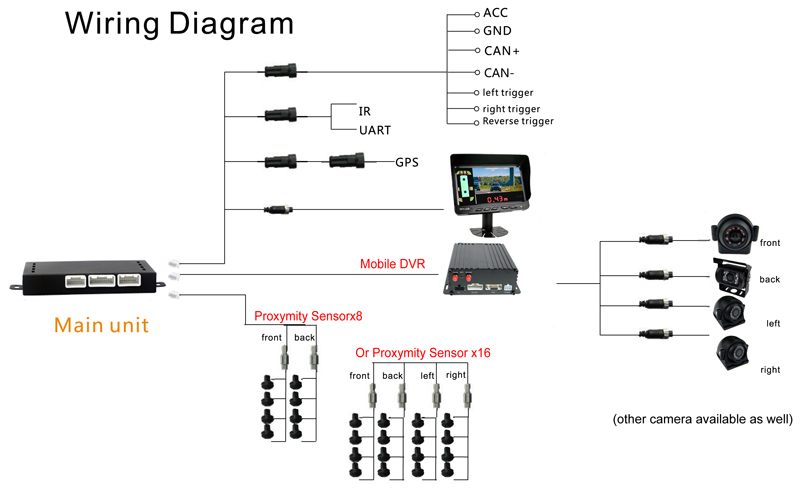 Wiring Diagram

ACC
GND
CAN+
CAN-
left trigger
right trigger
Reverse trigger

IR
UART

GPS

0.43m

Mobile DVR

Main unit

Proxymity Sensorx8
front
back

Or Proxymity Sensor x16
front
back
left
right

front
back
left
right

(other camera available as well)